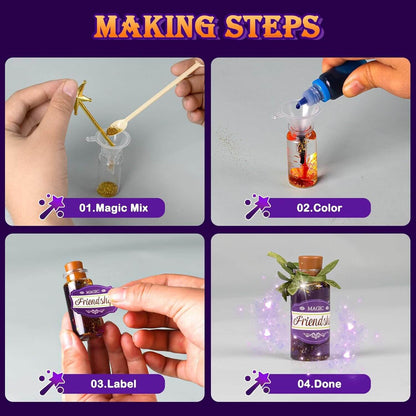 MAKING STEPS

01.Magic Mix

02.Color

MAGIC
Friendship

03.Label

MAGIC
Friendship

04.Done