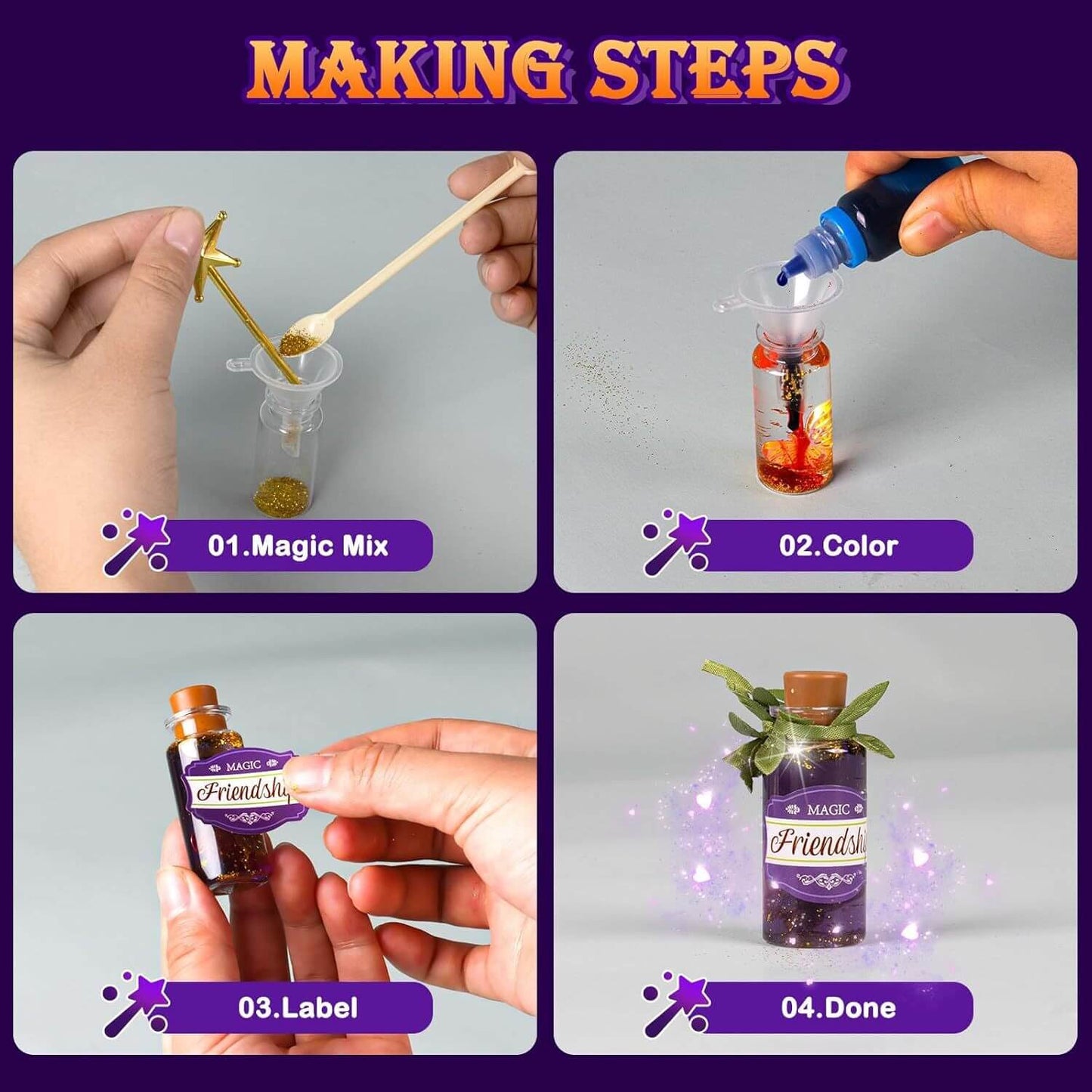 MAKING STEPS

01.Magic Mix

02.Color

MAGIC
Friendshi

03.Label

MAGIC
Friendshi

04.Done